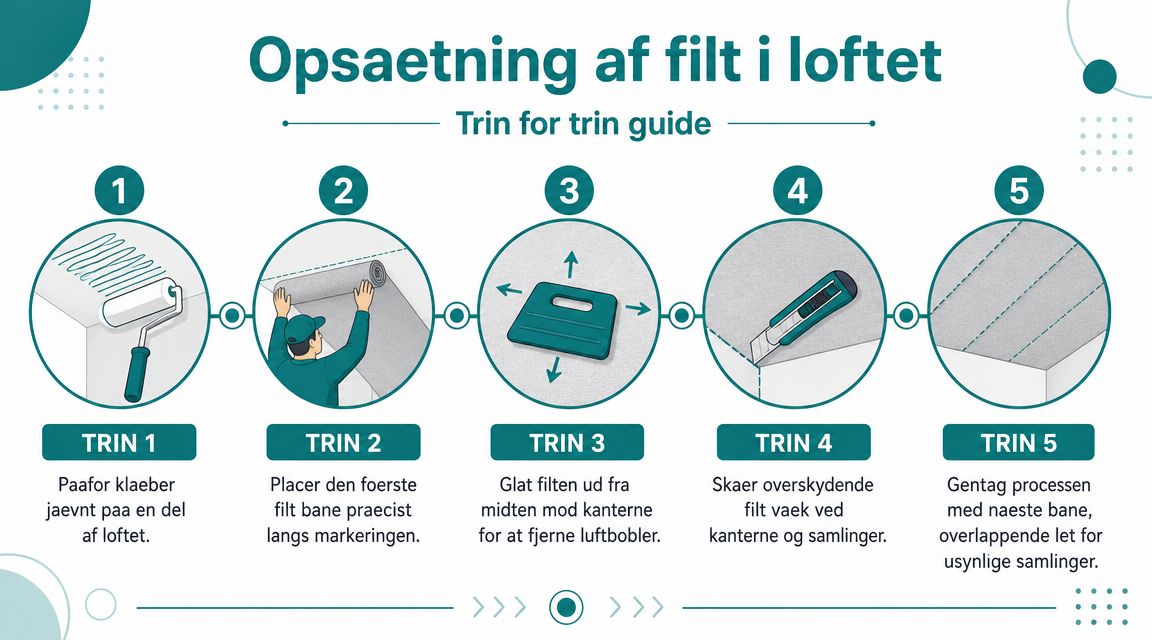 Opsaetning af filt i loftet

Trin for trin guide

1

2

3

4

5

TRIN 1

Paafor klaeber jaevnt paa en del af loftet.

TRIN 2

Placer den foerste filt bane praecist langs markeringen.

TRIN 3

Glat filten ud fra midten mod kanterne for at fjerne luftbobler.

TRIN 4

Skaer overskydende filt vaek ved kanterne og samlinger.

TRIN 5

Gentag processen med naeste bane, overlappende let for usynlige samlinger.